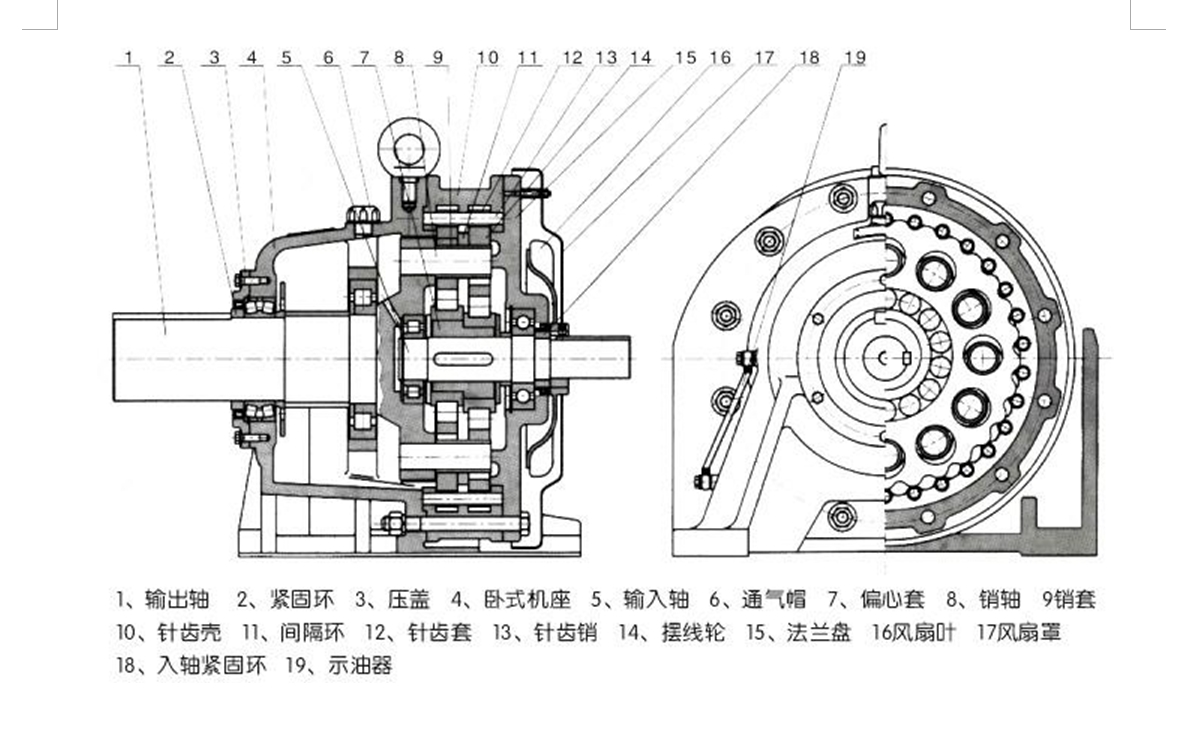 1 2 3 4 5 6 7 8 9 10 11 12 13 14 15 16 17 18 19

1、输出轴 2、紧固环 3、压盖 4、卧式机座 5、输入轴 6、通气帽 7、偏心套 8、销轴 9销套
10、针齿壳 11、间隔环 12、针齿套 13、针齿销 14、摆线轮 15、法兰盘 16风扇叶 17风扇罩
18、入轴紧固环 19、示油器